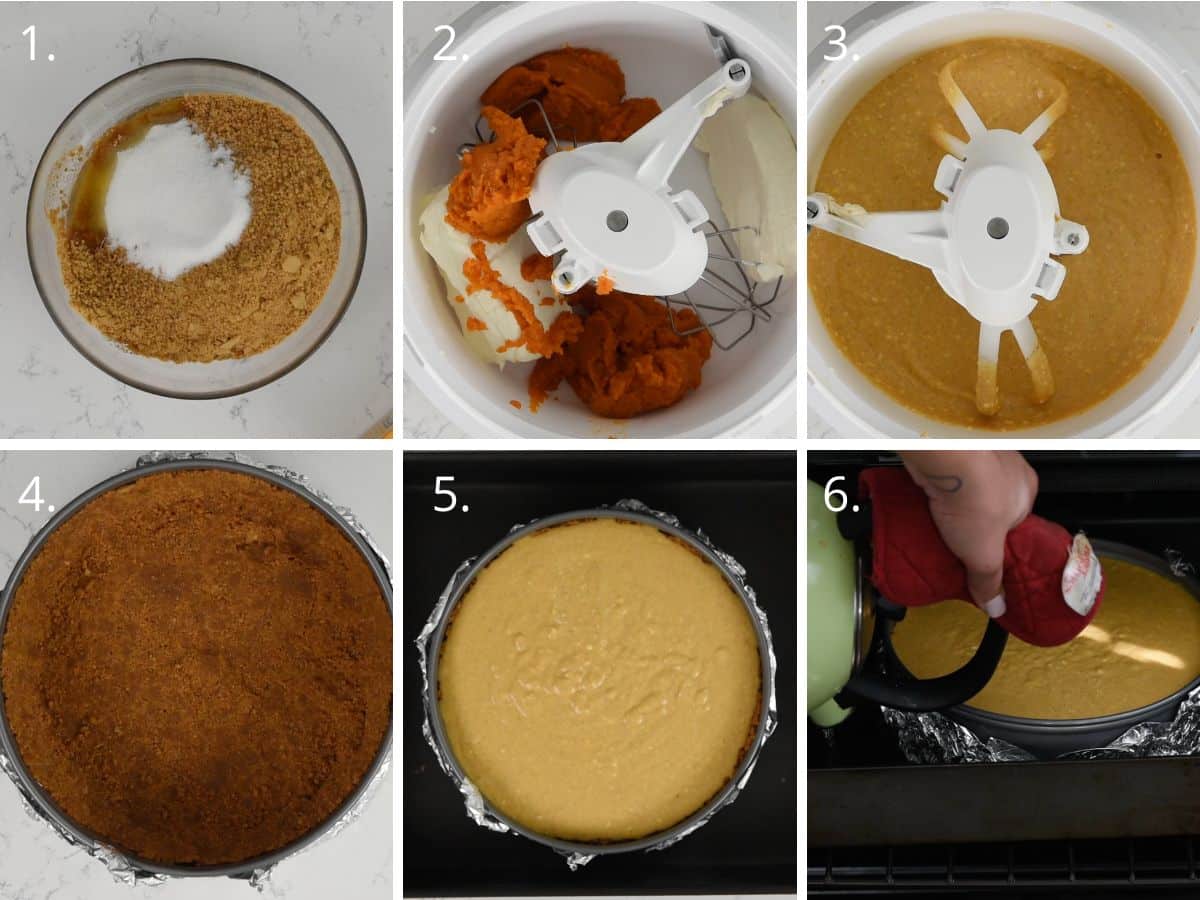 1.

2.

3.

4.

5.

6.