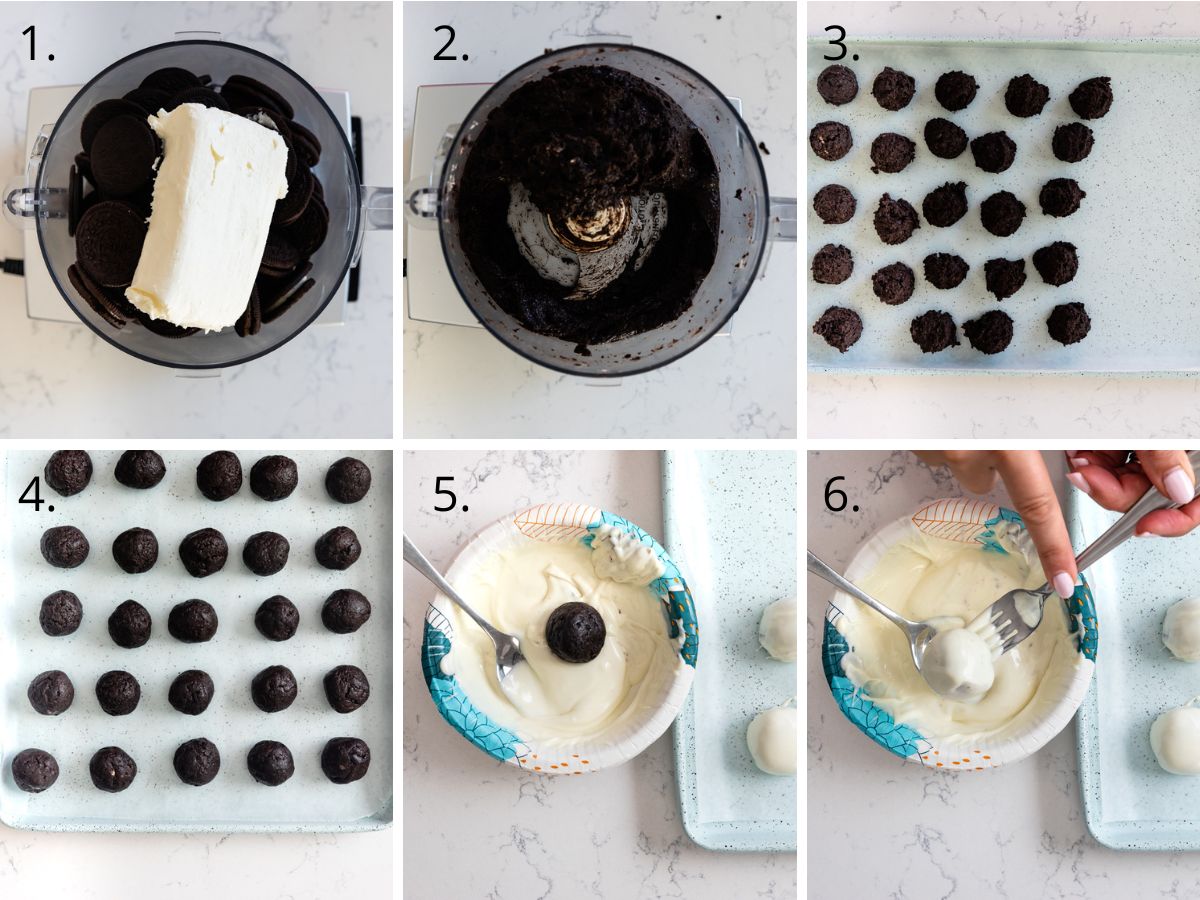 1.

2.

3.

4.

5.

6.