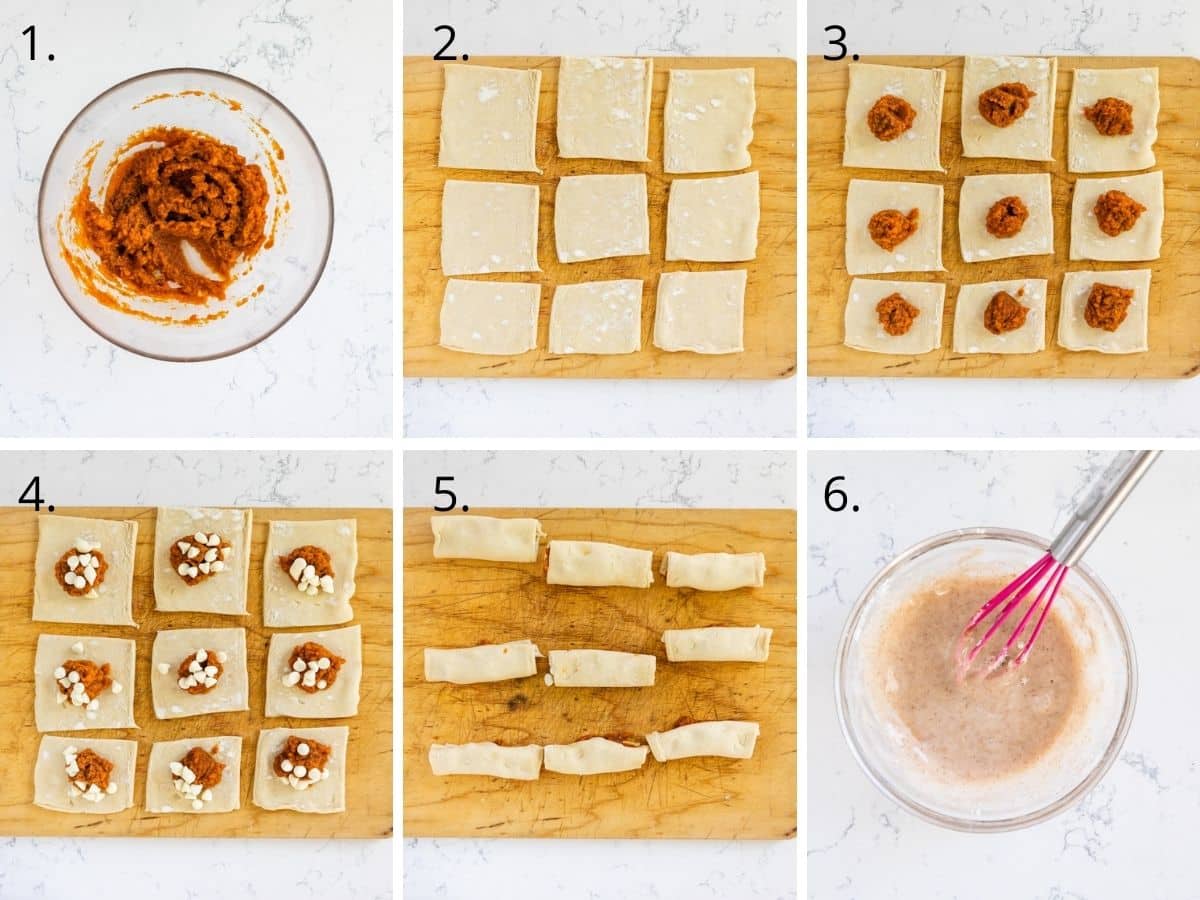 1.

2.

3.

4.

5.

6.