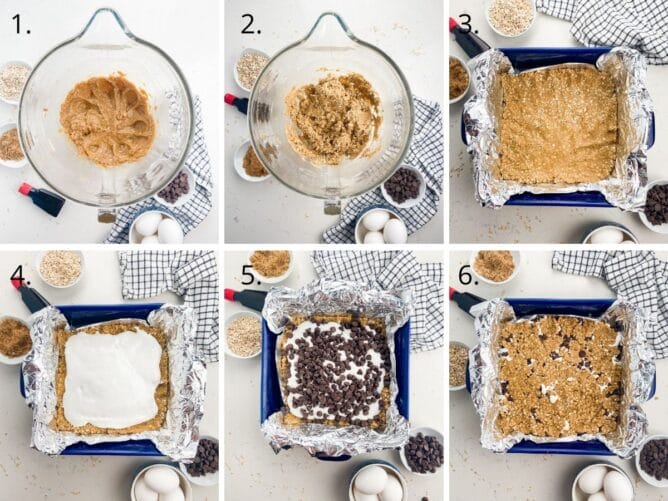 1.

2.

3.

4.

5.

6.