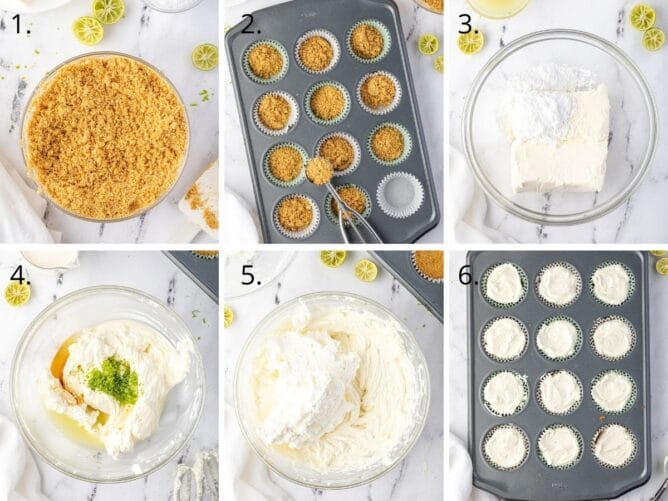 1.

2.

3.

4.

5.

6.