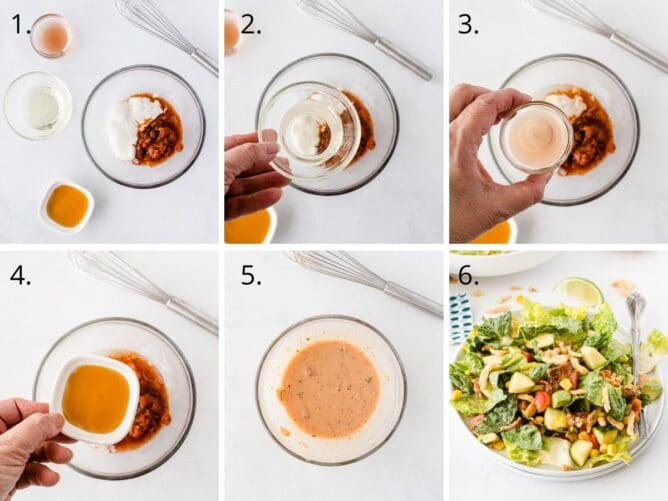 1.

2.

3.

4.

5.

6.