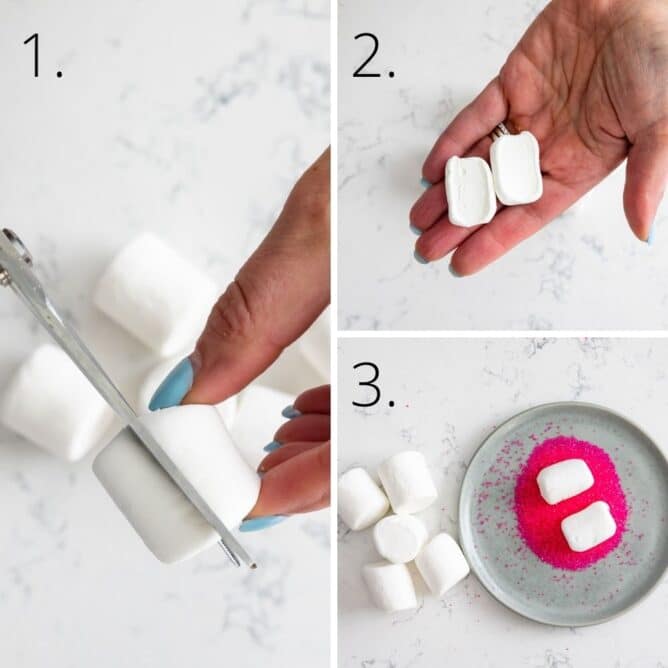 1.

2.

3.