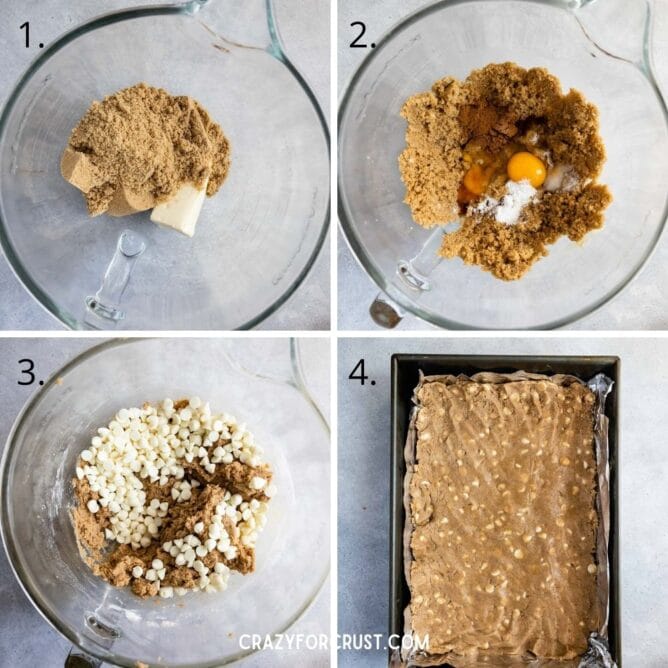 1.

2.

3.

4.

CRAZYFORCRUST.COM