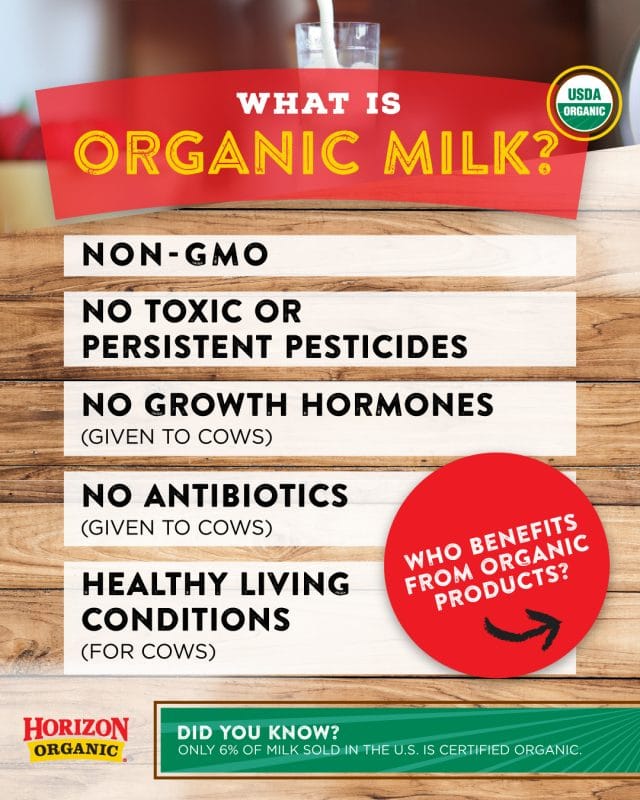 WHAT IS
ORGANIC MILK?

USDA
ORGANIC

NON-GMO

NO TOXIC OR PERSISTENT PESTICIDES

NO GROWTH HORMONES
(GIVEN TO COWS)

NO ANTIBIOTICS
(GIVEN TO COWS)

HEALTHY LIVING CONDITIONS
(FOR COWS)

WHO BENEFITS FROM ORGANIC PRODUCTS?

HORIZON
ORGANIC

DID YOU KNOW?
ONLY 6% OF MILK SOLD IN THE U.S. IS CERTIFIED ORGANIC.